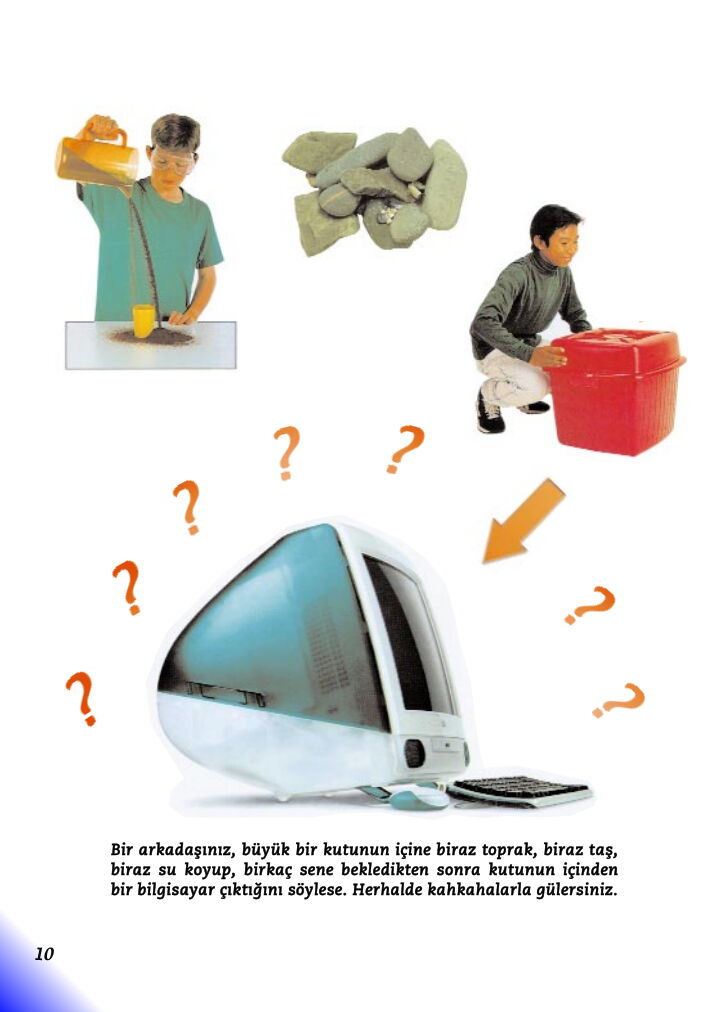 ?
?
?
?
?
?
?

Bir arkadaşınız, büyük bir kutunun içine biraz toprak, biraz taş, biraz su koyup, birkaç sene bekledikten sonra kutunun içinden bir bilgisayar çıktığını söylese. Herhalde kahkahalarla gülersiniz.

10